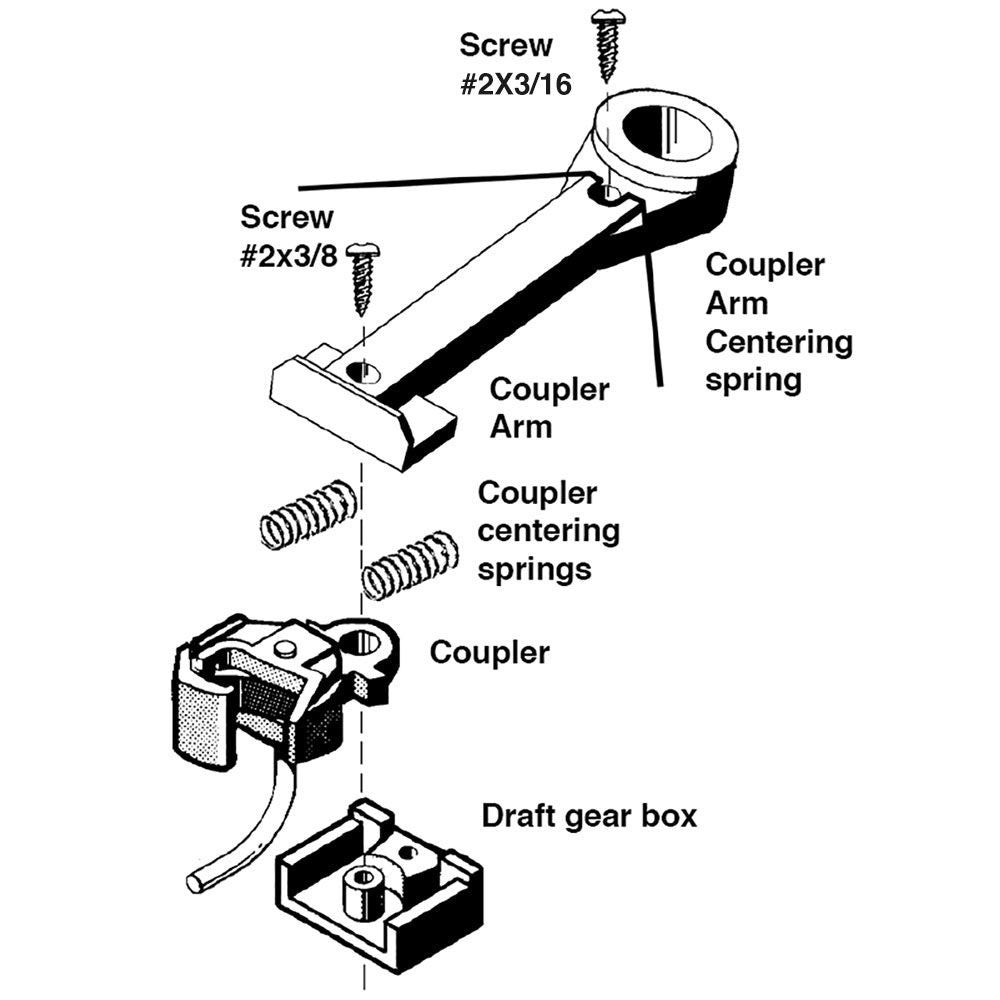 Screw
#2X3/16

Screw
#2x3/8

Coupler
Arm
Centering
spring

Coupler
Arm

Coupler
centering
springs

Coupler

Draft gear box