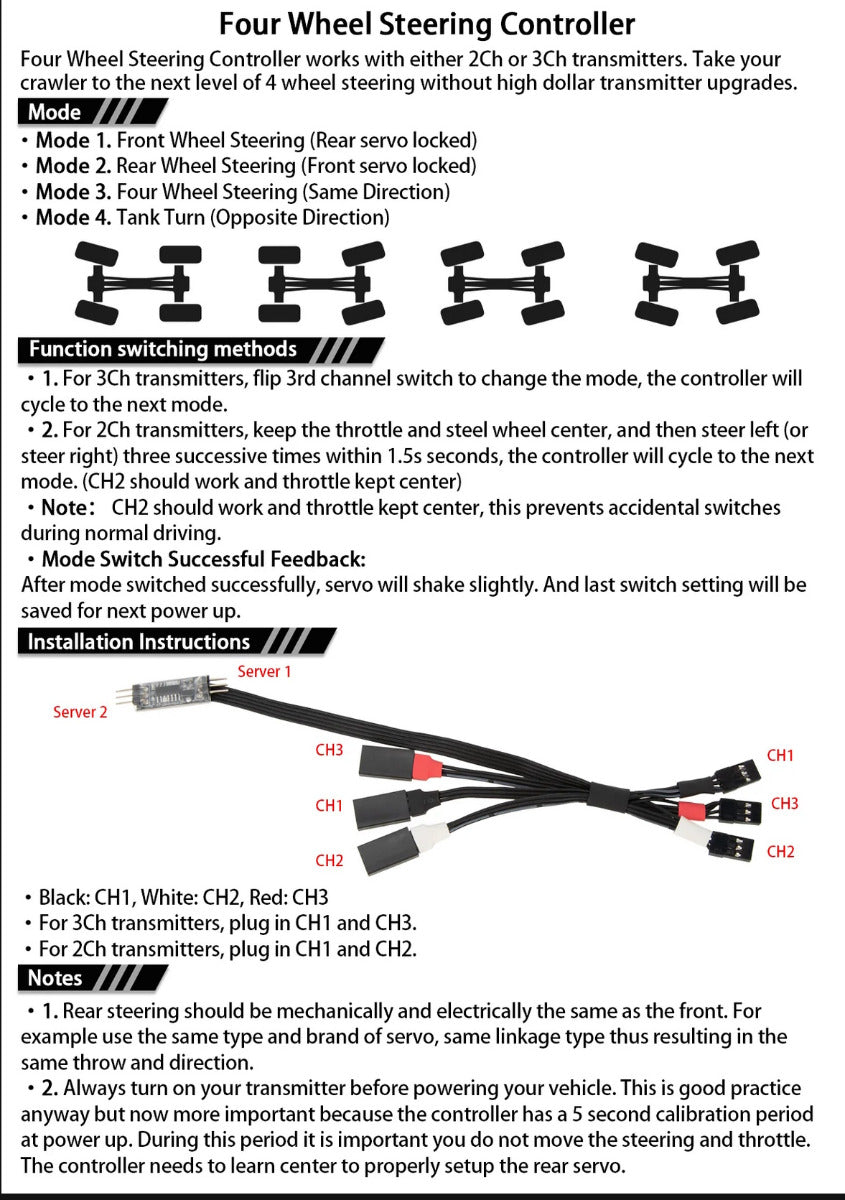 Four Wheel Steering Controller

Four Wheel Steering Controller works with either 2Ch or 3Ch transmitters. Take your crawler to the next level of 4 wheel steering without high dollar transmitter upgrades.

Mode

• Mode 1. Front Wheel Steering (Rear servo locked)
• Mode 2. Rear Wheel Steering (Front servo locked)
• Mode 3. Four Wheel Steering (Same Direction)
• Mode 4. Tank Turn (Opposite Direction)

Function switching methods

• 1. For 3Ch transmitters, flip 3rd channel switch to change the mode, the controller will cycle to the next mode.
• 2. For 2Ch transmitters, keep the throttle and steel wheel center, and then steer left (or steer right) three successive times within 1.5s seconds, the controller will cycle to the next mode. (CH2 should work and throttle kept center)
• Note: CH2 should work and throttle kept center, this prevents accidental switches during normal driving.
• Mode Switch Successful Feedback:
After mode switched successfully, servo will shake slightly. And last switch setting will be saved for next power up.

Installation Instructions

Server 1
Server 2
CH3
CH1
CH2
CH1
CH3
CH2

• Black: CH1, White: CH2, Red: CH3
• For 3Ch transmitters, plug in CH1 and CH3.
• For 2Ch transmitters, plug in CH1 and CH2.

Notes

• 1. Rear steering should be mechanically and electrically the same as the front. For example use the same type and brand of servo, same linkage type thus resulting in the same throw and direction.
• 2. Always turn on your transmitter before powering your vehicle. This is good practice anyway but now more important because the controller has a 5 second calibration period at power up. During this period it is important you do not move the steering and throttle. The controller needs to learn center to properly setup the rear servo.