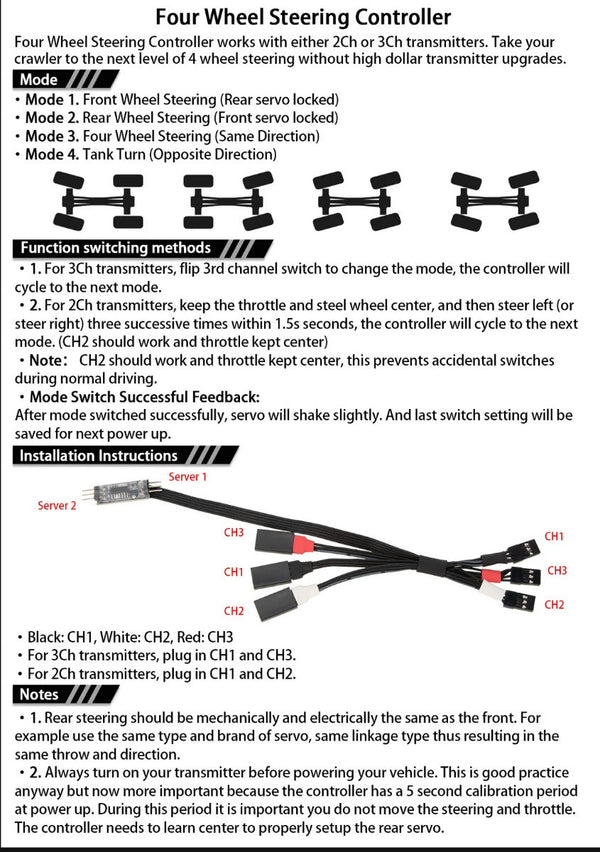 Four Wheel Steering Controller

Four Wheel Steering Controller works with either 2Ch or 3Ch transmitters. Take your crawler to the next level of 4 wheel steering without high dollar transmitter upgrades.

Mode

• Mode 1. Front Wheel Steering (Rear servo locked)
• Mode 2. Rear Wheel Steering (Front servo locked)
• Mode 3. Four Wheel Steering (Same Direction)
• Mode 4. Tank Turn (Opposite Direction)

Function switching methods

• 1. For 3Ch transmitters, flip 3rd channel switch to change the mode, the controller will cycle to the next mode.

• 2. For 2Ch transmitters, keep the throttle and steel wheel center, and then steer left (or steer right) three successive times within 1.5s seconds, the controller will cycle to the next mode. (CH2 should work and throttle kept center)

• Note: CH2 should work and throttle kept center, this prevents accidental switches during normal driving.

• Mode Switch Successful Feedback:
After mode switched successfully, servo will shake slightly. And last switch setting will be saved for next power up.

Installation Instructions

Server 1
Server 2
CH3
CH1
CH2
CH1
CH3
CH2

• Black: CH1, White: CH2, Red: CH3
• For 3Ch transmitters, plug in CH1 and CH3.
• For 2Ch transmitters, plug in CH1 and CH2.

Notes

• 1. Rear steering should be mechanically and electrically the same as the front. For example use the same type and brand of servo, same linkage type thus resulting in the same throw and direction.

• 2. Always turn on your transmitter before powering your vehicle. This is good practice anyway but now more important because the controller has a 5 second calibration period at power up. During this period it is important you do not move the steering and throttle. The controller needs to learn center to properly setup the rear servo.